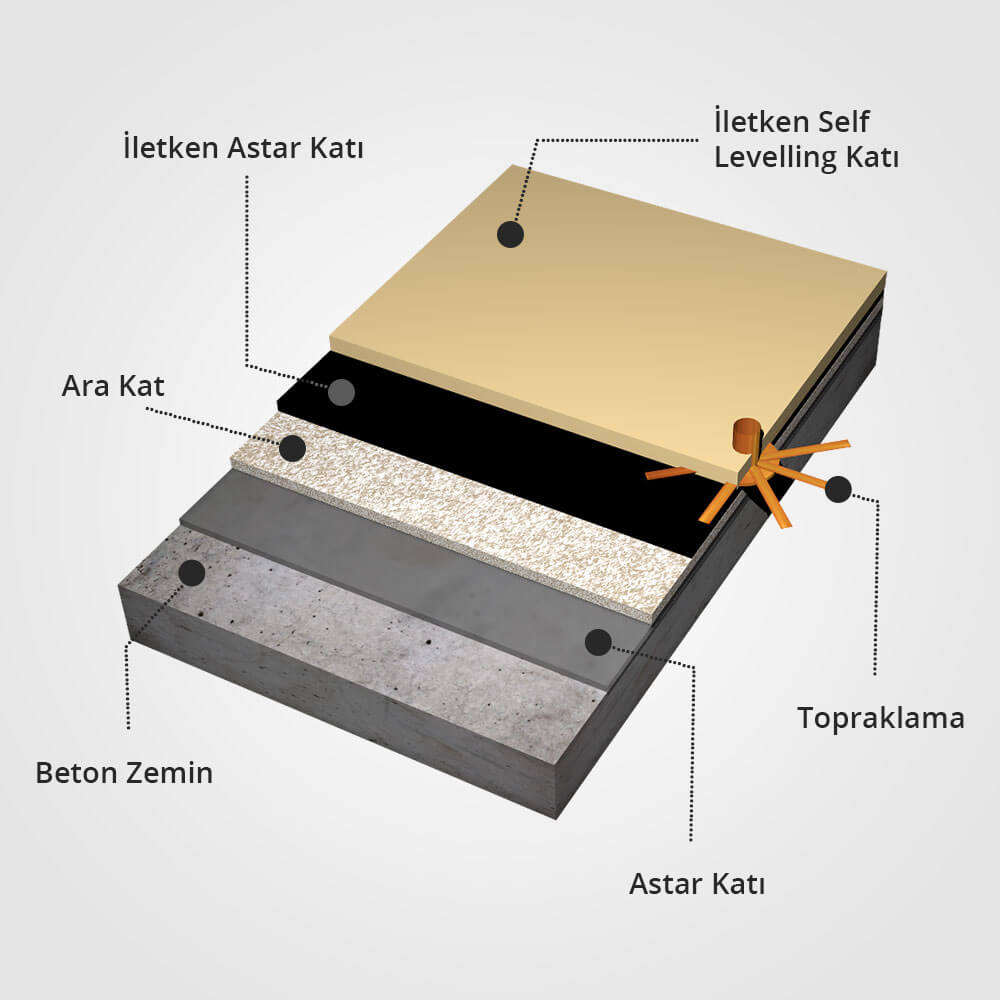 İletken Astar Katı

İletken Self Levelling Katı

Ara Kat

Topraklama

Beton Zemin

Astar Katı